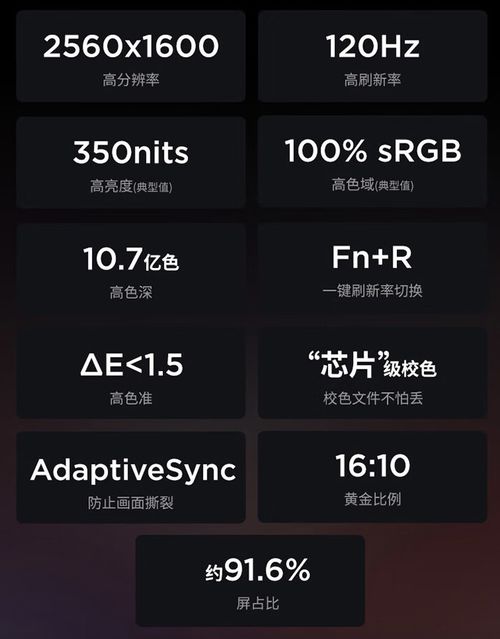 2560x1600
高分辨率

120Hz
高刷新率

350nits
高亮度(典型值)

100% sRGB
高色域(典型值)

10.7亿色
高色深

Fn+R
一键刷新率切换

ΔE<1.5
高色准

“芯片”级校色
校色文件不怕丢

AdaptiveSync
防止画面撕裂

16:10
黄金比例

约91.6%
屏占比